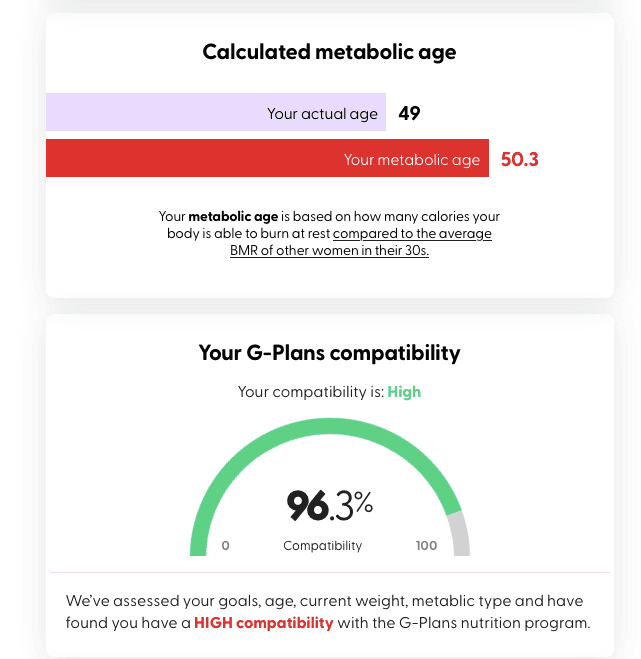 Calculated metabolic age

Your actual age 49

Your metabolic age 50.3

Your metabolic age is based on how many calories your body is able to burn at rest compared to the average BMR of other women in their 30s.

Your G-Plans compatibility

Your compatibility is: High

96.3%

0 Compatibility 100

We've assessed your goals, age, current weight, metablic type and have found you have a HIGH compatibility with the G-Plans nutrition program.